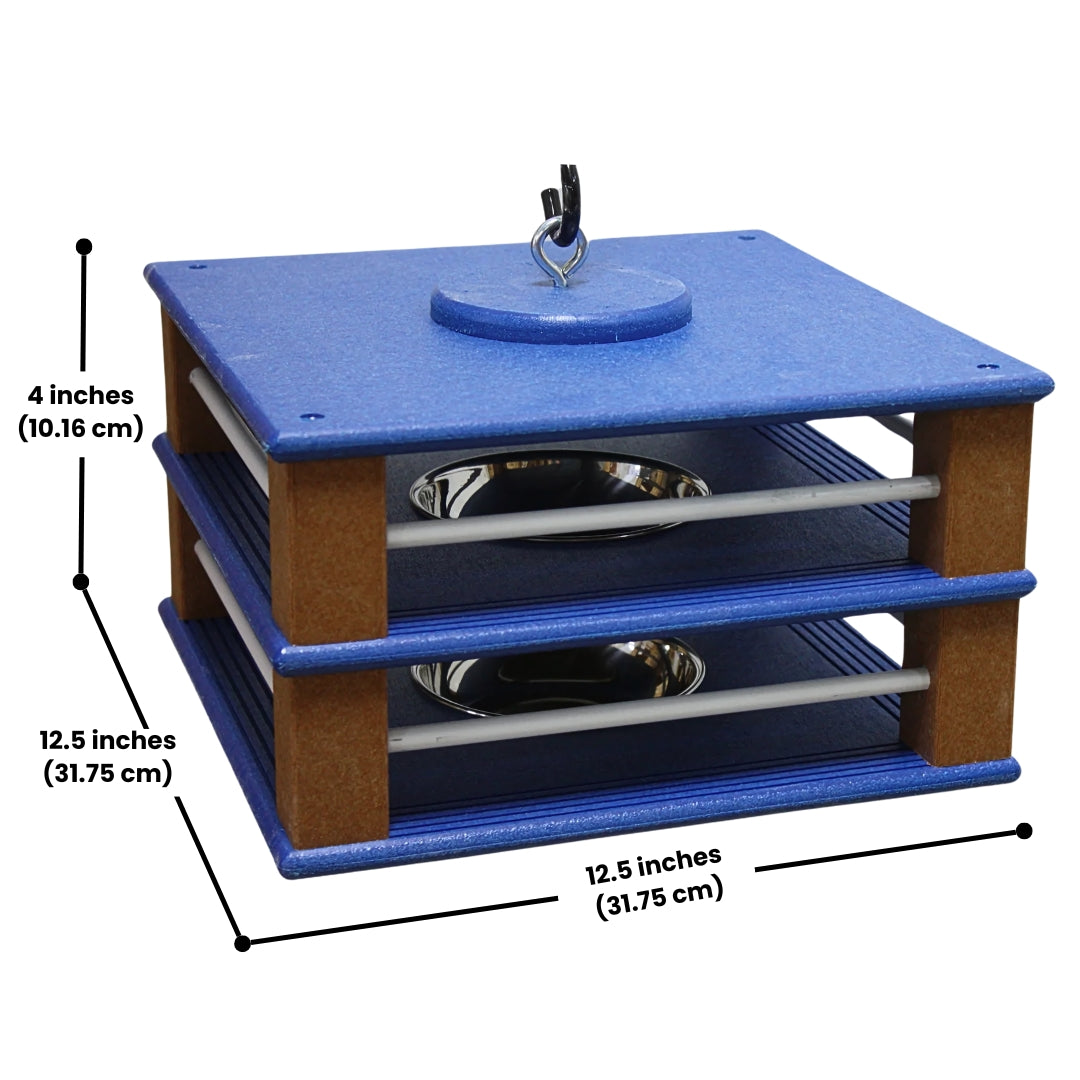 4 inches
(10.16 cm)

12.5 inches
(31.75 cm)

12.5 inches
(31.75 cm)