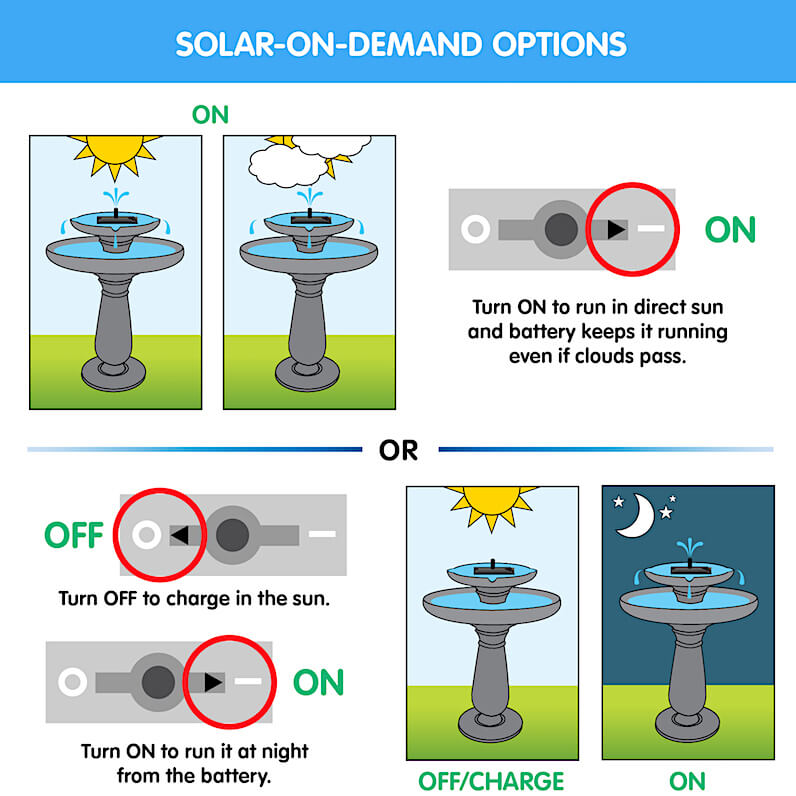 SOLAR-ON-DEMAND OPTIONS

ON

ON

Turn ON to run in direct sun and battery keeps it running even if clouds pass.

OR

OFF

Turn OFF to charge in the sun.

ON

Turn ON to run it at night from the battery.

OFF/CHARGE

ON